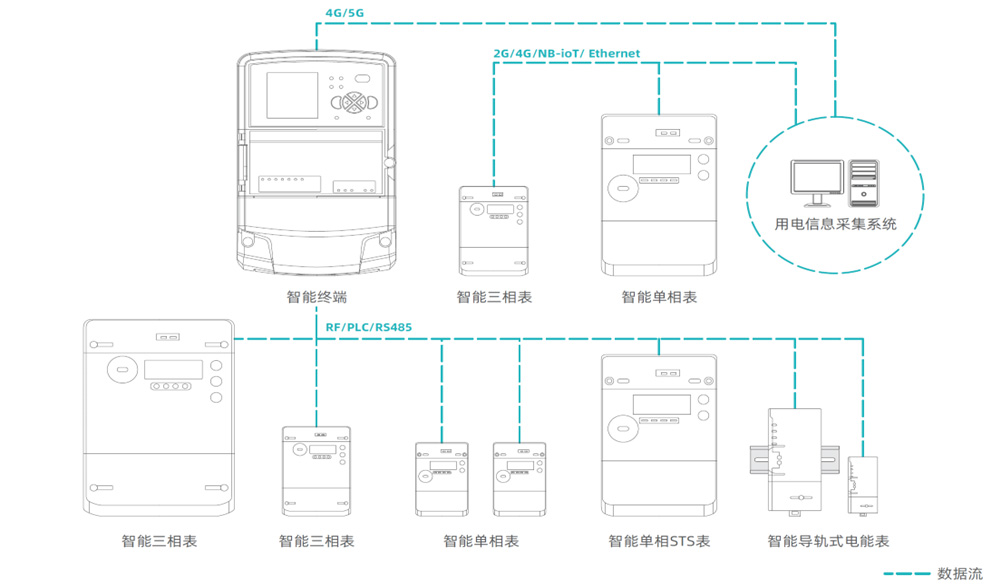 4G/5G

2G/4G/NB-ioT/ Ethernet

用电信息采集系统

智能终端

智能三相表

智能单相表

RF/PLC/RS485

智能三相表

智能三相表

智能单相表

智能单相STS表

智能导轨式电能表

数据流